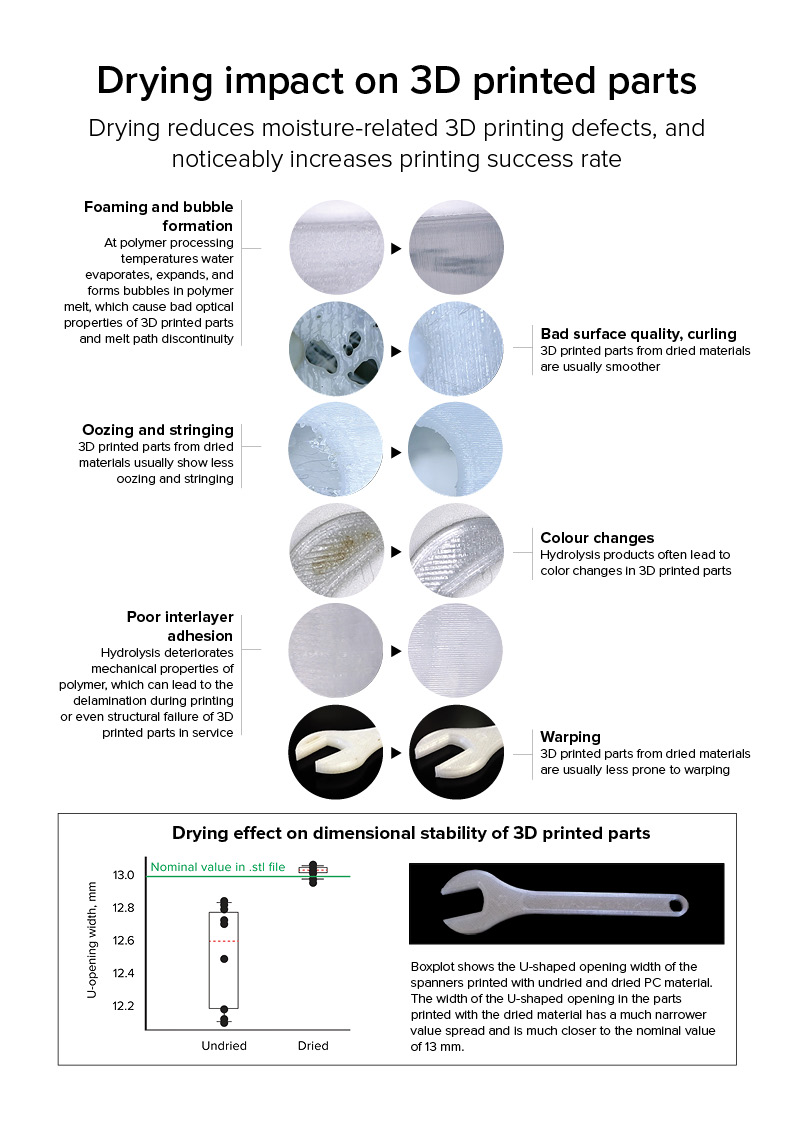 Drying impact on 3D printed parts

Drying reduces moisture-related 3D printing defects, and noticeably increases printing success rate

Foaming and bubble formation
At polymer processing temperatures water evaporates, expands, and forms bubbles in polymer melt, which cause bad optical properties of 3D printed parts and melt path discontinuity

Bad surface quality, curling
3D printed parts from dried materials are usually smoother

Oozing and stringing
3D printed parts from dried materials usually show less oozing and stringing

Colour changes
Hydrolysis products often lead to color changes in 3D printed parts

Poor interlayer adhesion
Hydrolysis deteriorates mechanical properties of polymer, which can lead to the delamination during printing or even structural failure of 3D printed parts in service

Warping
3D printed parts from dried materials are usually less prone to warping

Drying effect on dimensional stability of 3D printed parts

Nominal value in .stl file

U-opening width, mm

13.0
12.8
12.6
12.4
12.2

Undried
Dried

Boxplot shows the U-shaped opening width of the spanners printed with undried and dried PC material. The width of the U-shaped opening in the parts printed with the dried material has a much narrower value spread and is much closer to the nominal value of 13 mm.